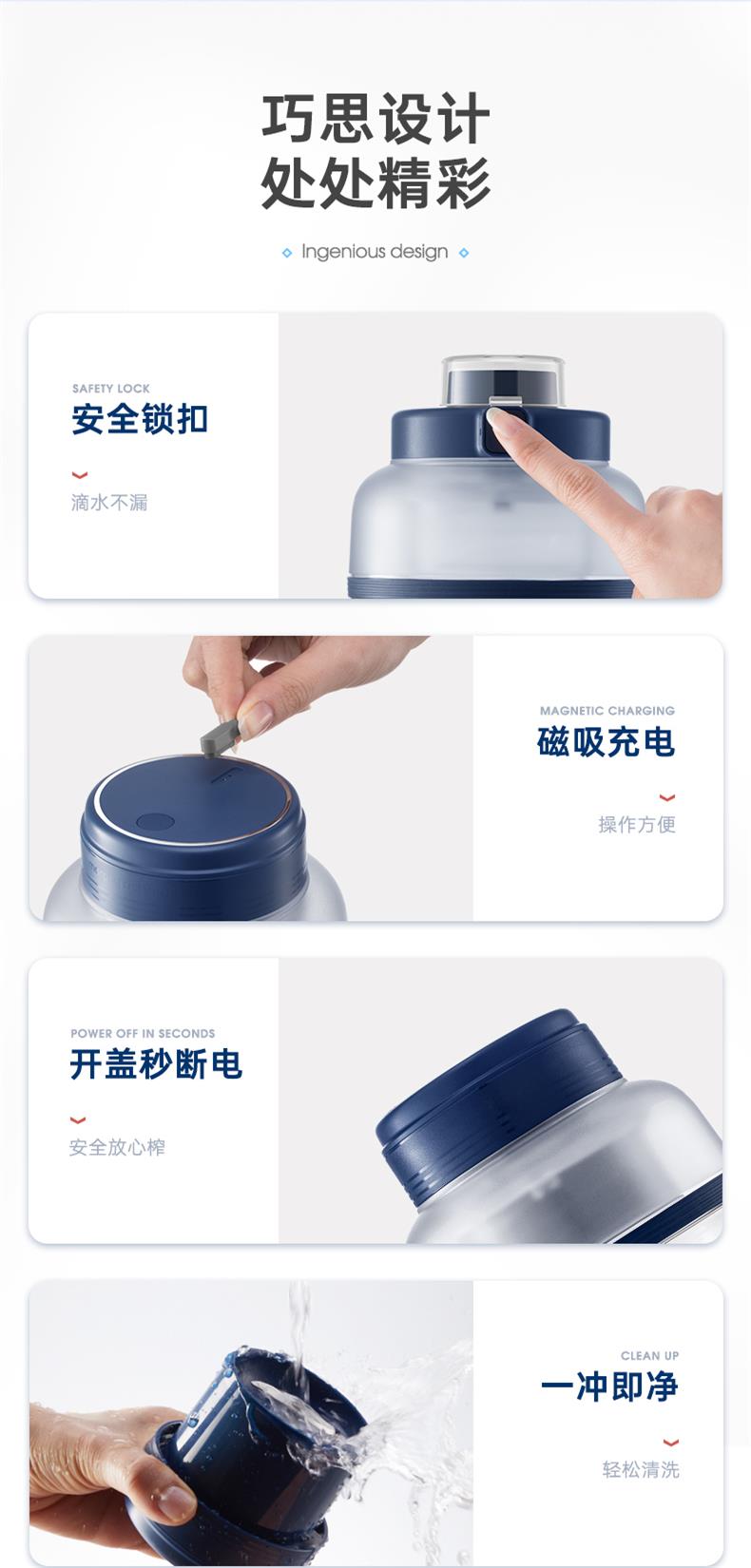 巧思设计
处处精彩

Ingenious design

SAFETY LOCK
安全锁扣

滴水不漏

MAGNETIC CHARGING
磁吸充电

操作方便

POWER OFF IN SECONDS
开盖秒断电

安全放心榨

CLEAN UP
一冲即净

轻松清洗