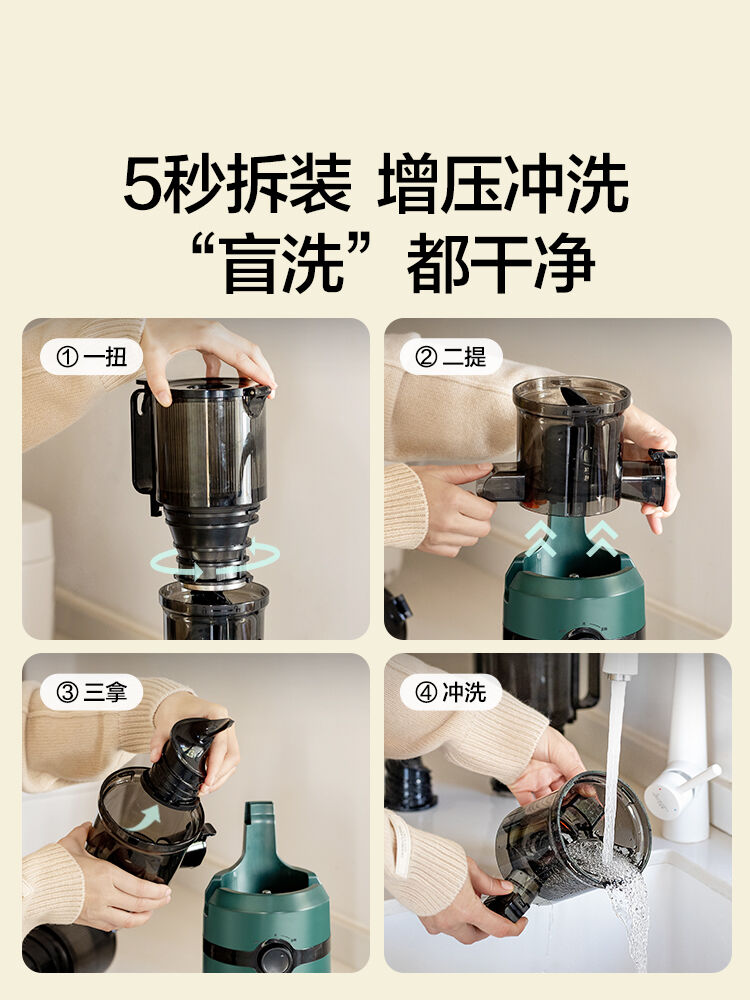 5秒拆装 增压冲洗
“盲洗”都干净

① 一扭

② 二提

③ 三拿

④ 冲洗